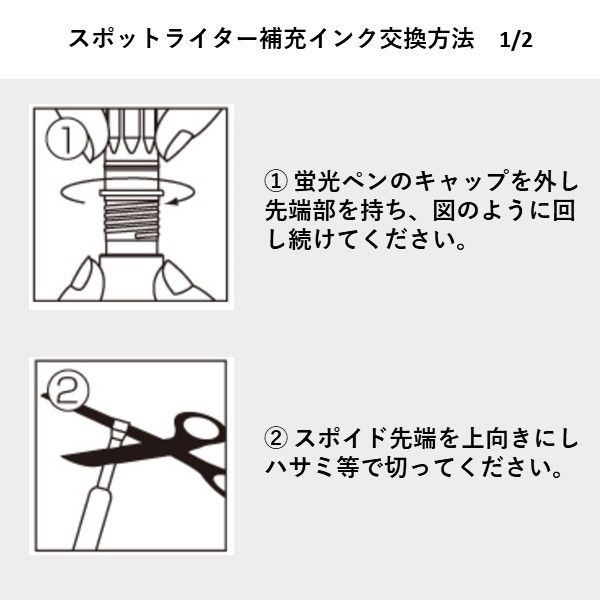 スポットライター補充インク交換方法　1/2

①

① 蛍光ペンのキャップを外し先端部を持ち、図のように回し続けてください。

②

② スポイド先端を上向きにしハサミ等で切ってください。