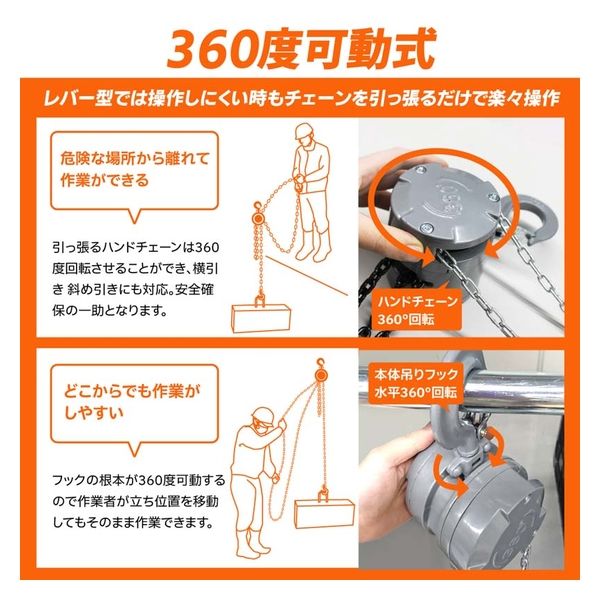 360度可動式

レバー型では操作しにくい時もチェーンを引っ張るだけで楽々操作

危険な場所から離れて作業ができる

引っ張るハンドチェーンは360度回転させることができ、横引き 斜め引きにも対応。安全確保の一助となります。

ハンドチェーン
360°回転

どこからでも作業がしやすい

フックの根本が360度可動するので作業者が立ち位置を移動してもそのまま作業できます。

本体吊りフック
水平360°回転