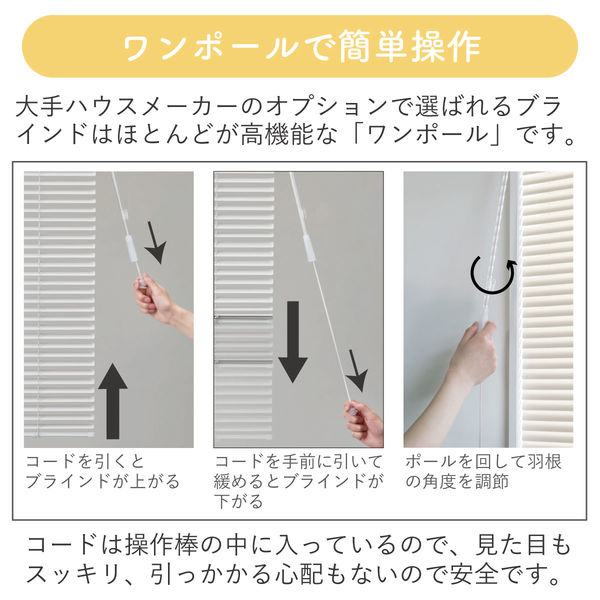 ワンポールで簡単操作

大手ハウスメーカーのオプションで選ばれるブラインドはほとんどが高機能な「ワンポール」です。

コードを引くとブラインドが上がる

コードを手前に引いて緩めるとブラインドが下がる

ポールを回して羽根の角度を調節

コードは操作棒の中に入っているので、見た目もスッキリ、引っかかる心配もないので安全です。