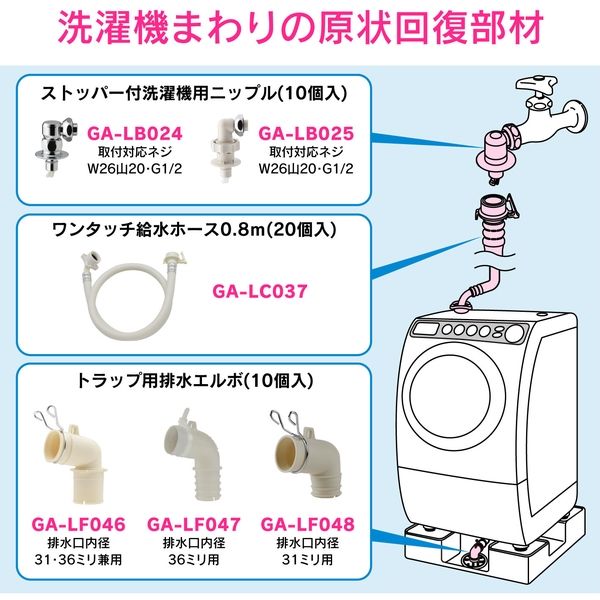 洗濯機まわりの原状回復部材

ストッパー付洗濯機用ニップル(10個入)

GA-LB024
取付対応ネジ
W26山20・G1/2

GA-LB025
取付対応ネジ
W26山20・G1/2

ワンタッチ給水ホース0.8m(20個入)

GA-LC037

トラップ用排水エルボ(10個入)

GA-LF046
排水口内径
31・36ミリ兼用

GA-LF047
排水口内径
36ミリ用

GA-LF048
排水口内径
31ミリ用