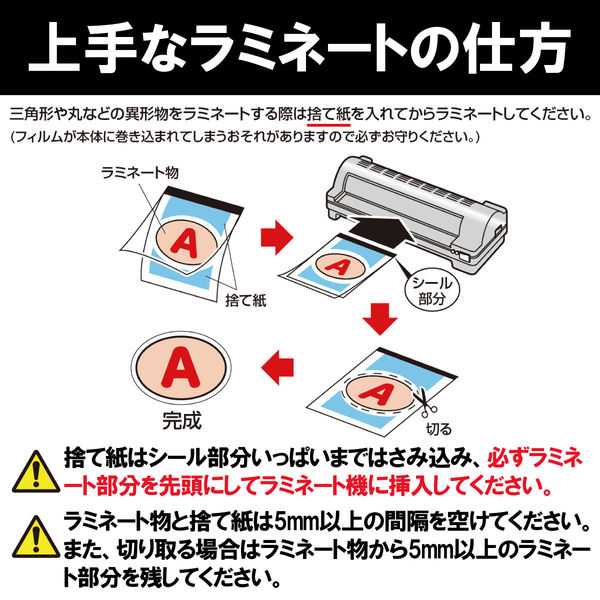 上手なラミネートの仕方

三角形や丸などの異形物をラミネートする際は捨て紙を入れてからラミネートしてください。
(フィルムが本体に巻き込まれてしまうおそれがありますので必ずお守りください。)

ラミネート物

A

捨て紙

A

シール部分

A

切る

A

完成

捨て紙はシール部分いっぱいまではさみ込み、必ずラミネート部分を先頭にしてラミネート機に挿入してください。

ラミネート物と捨て紙は5mm以上の間隔を空けてください。また、切り取る場合はラミネート物から5mm以上のラミネート部分を残してください。