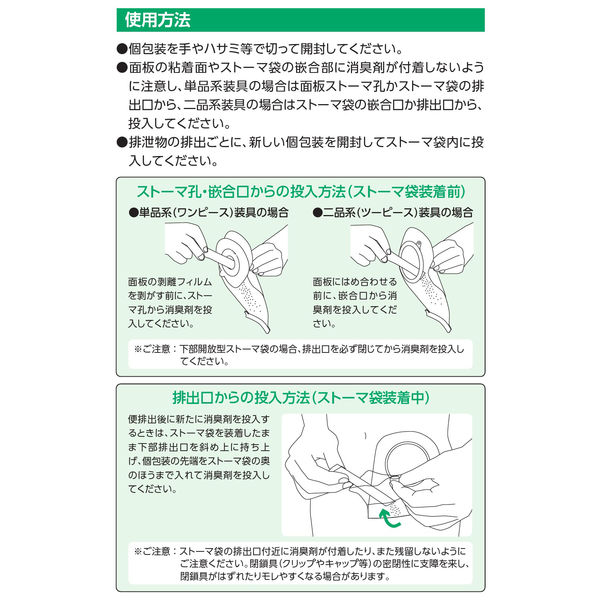 使用方法

●個包装を手やハサミ等で切って開封してください。

●面板の粘着面やストーマ袋の嵌合部に消臭剤が付着しないように注意し、単品系装具の場合は面板ストーマ孔かストーマ袋の排出口から、二品系装具の場合はストーマ袋の嵌合口か排出口から、投入してください。

●排泄物の排出ごとに、新しい個包装を開封してストーマ袋内に投入してください。

ストーマ孔・嵌合口からの投入方法（ストーマ袋装着前）

●単品系（ワンピース）装具の場合

面板の剥離フィルムを剥がす前に、ストーマ孔から消臭剤を投入してください。

●二品系（ツーピース）装具の場合

面板にはめ合わせる前に、嵌合口から消臭剤を投入してください。

※ご注意：下部開放型ストーマ袋の場合、排出口を必ず閉じてから消臭剤を投入してください。

排出口からの投入方法（ストーマ袋装着中）

便排出後に新たに消臭剤を投入するときは、ストーマ袋を装着したまま下部排出口を斜め上に持ち上げ、個包装の先端をストーマ袋の奥のほうまで入れて消臭剤を投入してください。

※ご注意：ストーマ袋の排出口付近に消臭剤が付着したり、また残留しないようにご注意ください。閉鎖具（クリップやキャップ等）の密閉性に支障を来し、閉鎖具がはずれたりモレやすくなる場合があります。