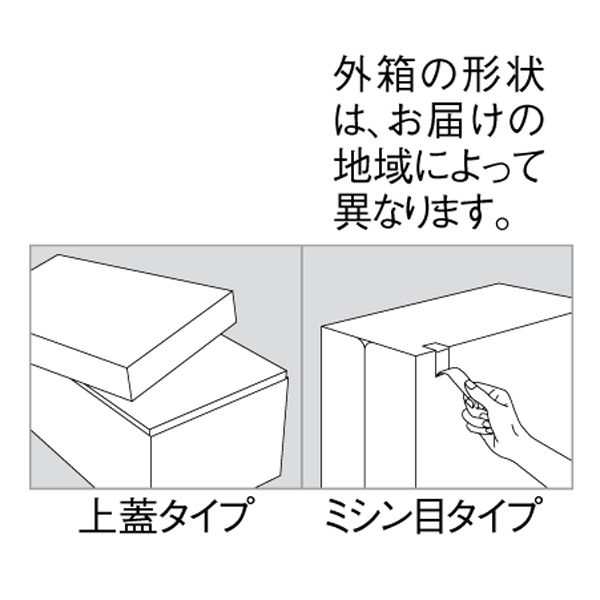 外箱の形状は、お届けの地域によって異なります。

上蓋タイプ

ミシン目タイプ