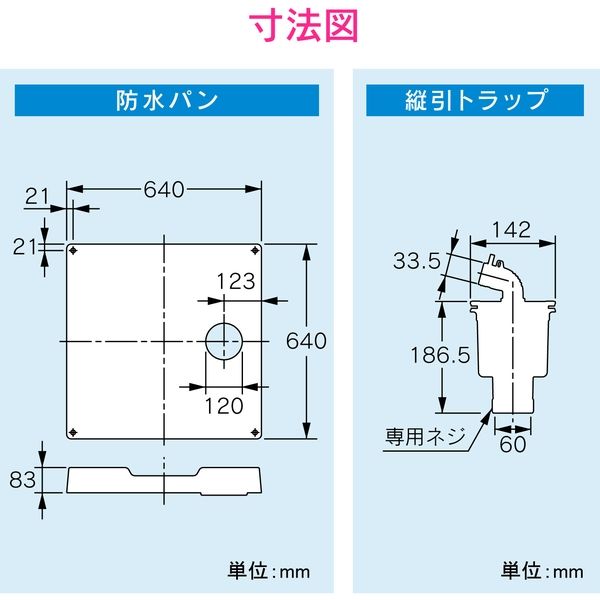 寸法図

防水パン

640
21
21
123
640
120
83

単位：mm

縦引トラップ

142
33.5
186.5
専用ネジ
60

単位：mm