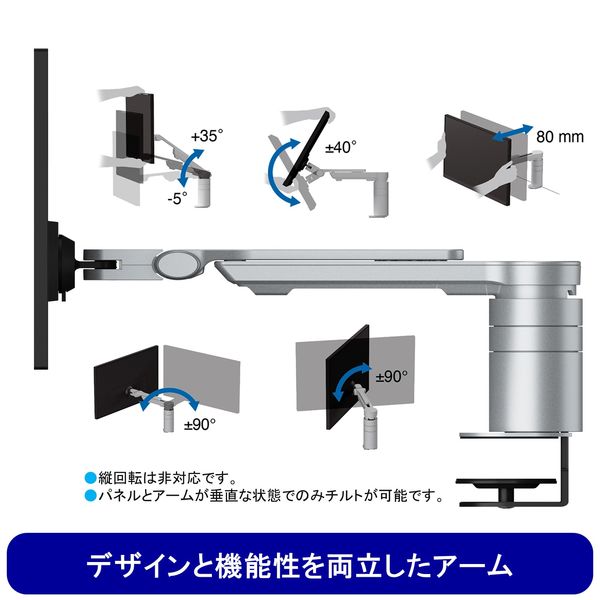 +35°

-5°

±40°

80 mm

±90°

±90°

●縦回転は非対応です。
●パネルとアームが垂直な状態でのみチルトが可能です。

デザインと機能性を両立したアーム