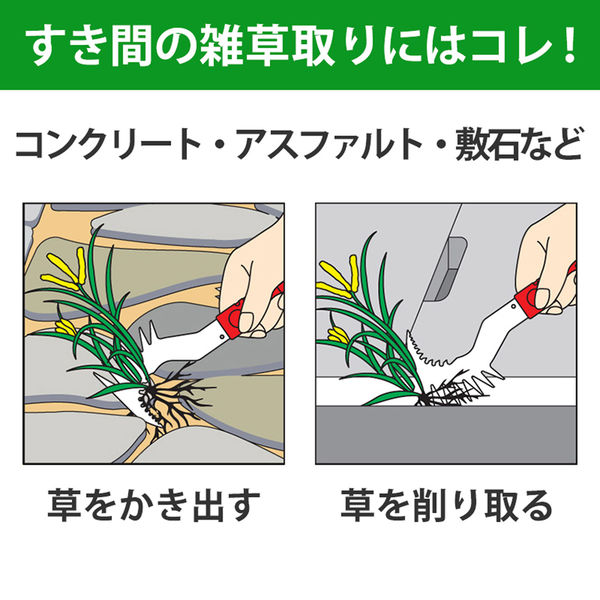 すき間の雑草取りにはコレ！

コンクリート・アスファルト・敷石など

草をかき出す

草を削り取る