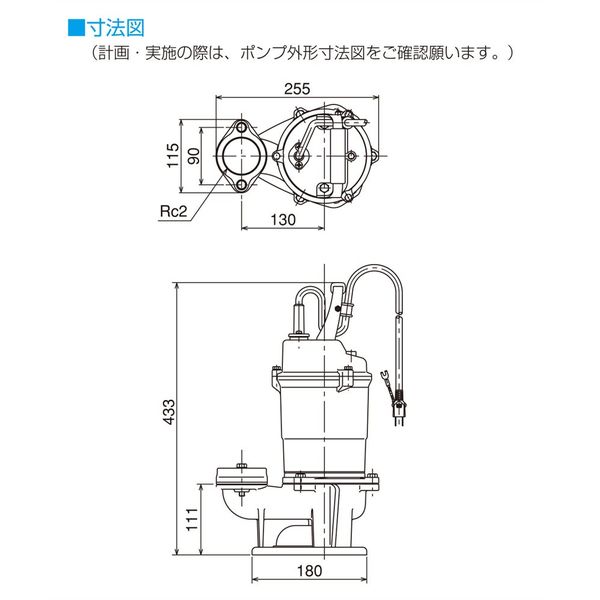 ■寸法図
（計画・実施の際は、ポンプ外形寸法図をご確認願います。）

255
115
90
Rc2
130

433
111
180