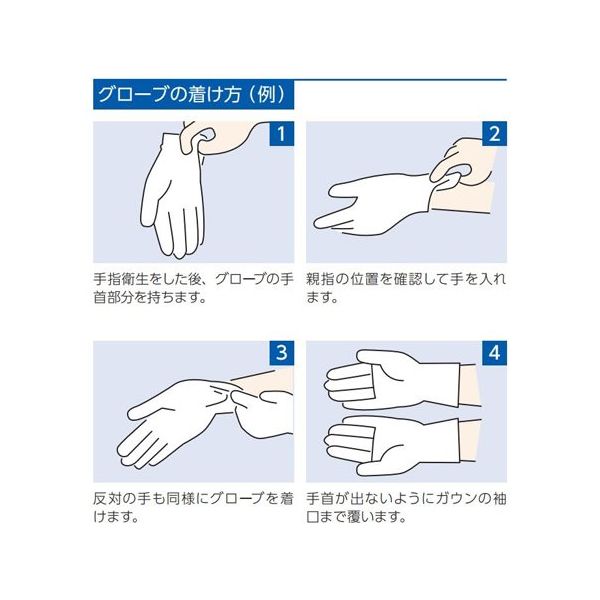 グローブの着け方（例）

1

手指衛生をした後、グローブの手首部分を持ちます。

2

親指の位置を確認して手を入れます。

3

反対の手も同様にグローブを着けます。

4

手首が出ないようにガウンの袖口まで覆います。