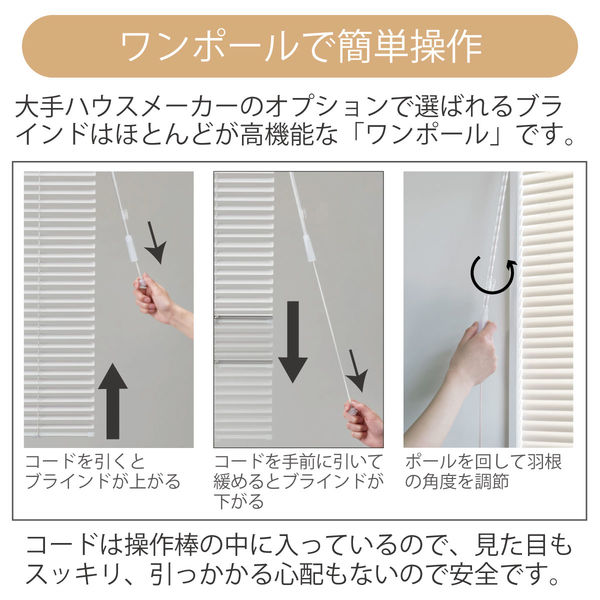 ワンポールで簡単操作

大手ハウスメーカーのオプションで選ばれるブラインドはほとんどが高機能な「ワンポール」です。

コードを引くとブラインドが上がる

コードを手前に引いて緩めるとブラインドが下がる

ポールを回して羽根の角度を調節

コードは操作棒の中に入っているので、見た目もスッキリ、引っかかる心配もないので安全です。