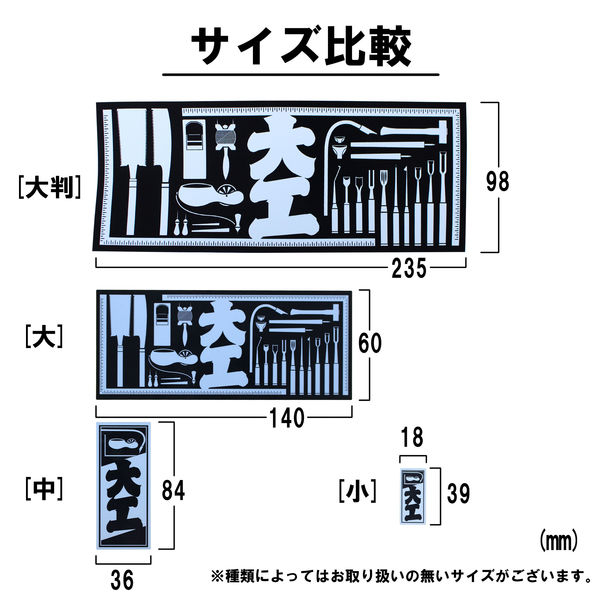 サイズ比較

[大判]

大工

98

235

[大]

大工

60

140

[中]

大工

84

36

18

[小]

大工

39

(mm)

※種類によってはお取り扱いの無いサイズがございます。