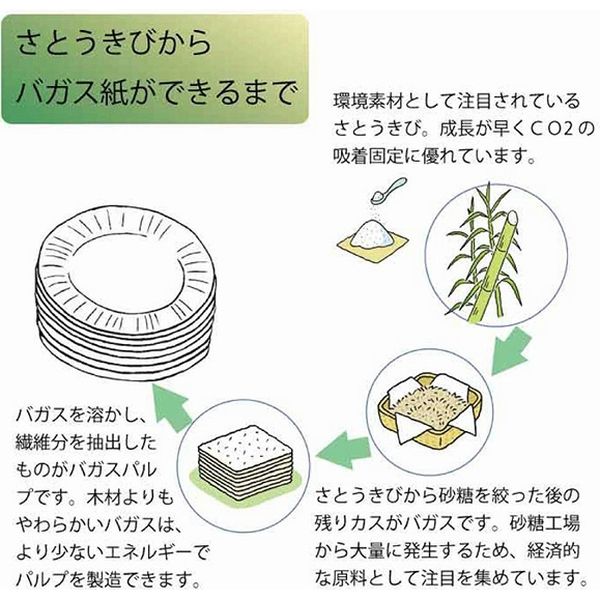 さとうきびから
バガス紙ができるまで

環境素材として注目されているさとうきび。成長が早くＣＯ2の吸着固定に優れています。

さとうきびから砂糖を絞った後の残りカスがバガスです。砂糖工場から大量に発生するため、経済的な原料として注目を集めています。

バガスを溶かし、繊維分を抽出したものがバガスパルプです。木材よりもやわらかいバガスは、より少ないエネルギーでパルプを製造できます。