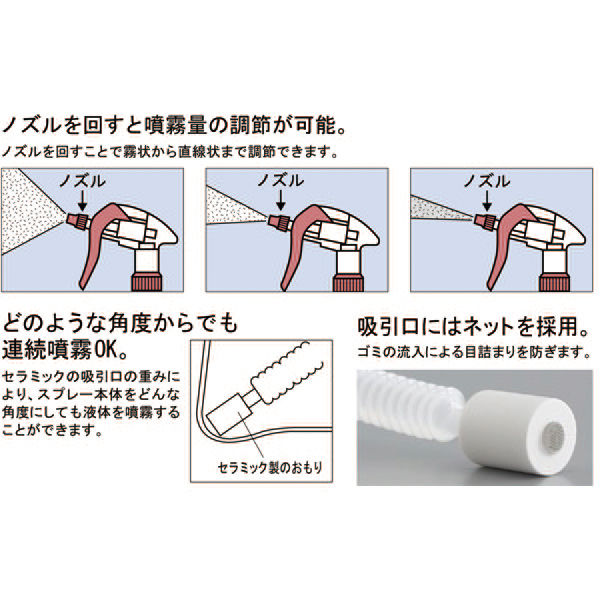 ノズルを回すと噴霧量の調節が可能。
ノズルを回すことで霧状から直線状まで調節できます。

ノズル

ノズル

ノズル

どのような角度からでも連続噴霧OK。
セラミックの吸引口の重みにより、スプレー本体をどんな角度にしても液体を噴霧することができます。

セラミック製のおもり

吸引口にはネットを採用。
ゴミの流入による目詰まりを防ぎます。