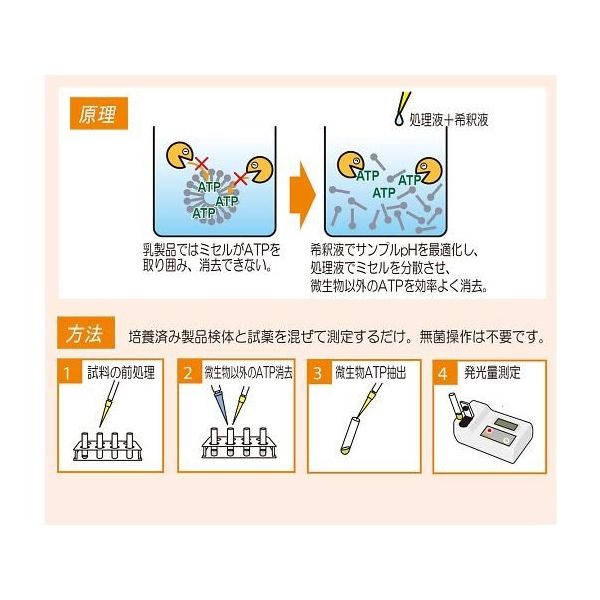 原理

処理液＋希釈液

ATP
ATP
ATP

ATP
ATP
ATP

乳製品ではミセルがATPを取り囲み、消去できない。

希釈液でサンプルpHを最適化し、処理液でミセルを分散させ、微生物以外のATPを効率よく消去。

方法

培養済み製品検体と試薬を混ぜて測定するだけ。無菌操作は不要です。

1 試料の前処理

2 微生物以外のATP消去

3 微生物ATP抽出

4 発光量測定