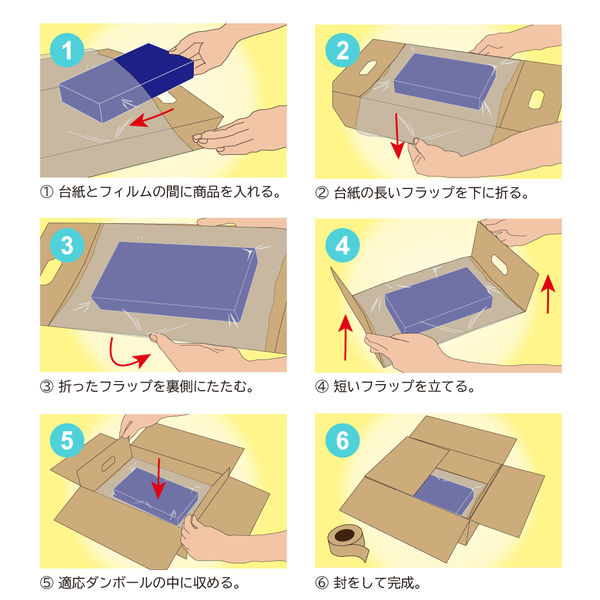 1
① 台紙とフィルムの間に商品を入れる。

2
② 台紙の長いフラップを下に折る。

3
③ 折ったフラップを裏側にたたむ。

4
④ 短いフラップを立てる。

5
⑤ 適応ダンボールの中に収める。

6
⑥ 封をして完成。