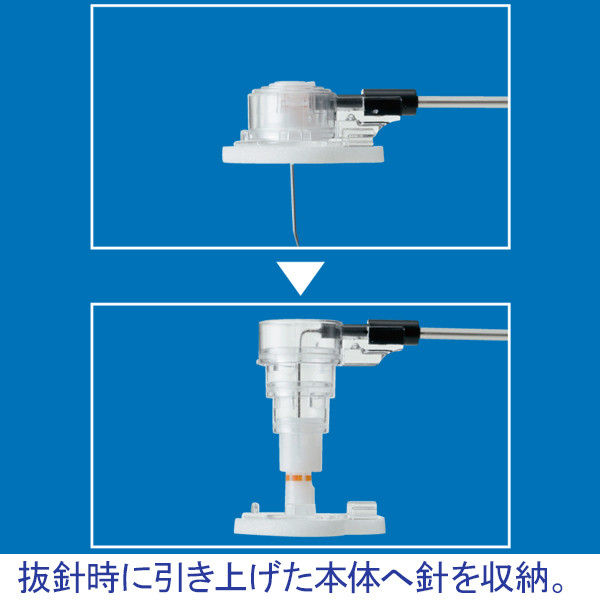 抜針時に引き上げた本体へ針を収納。