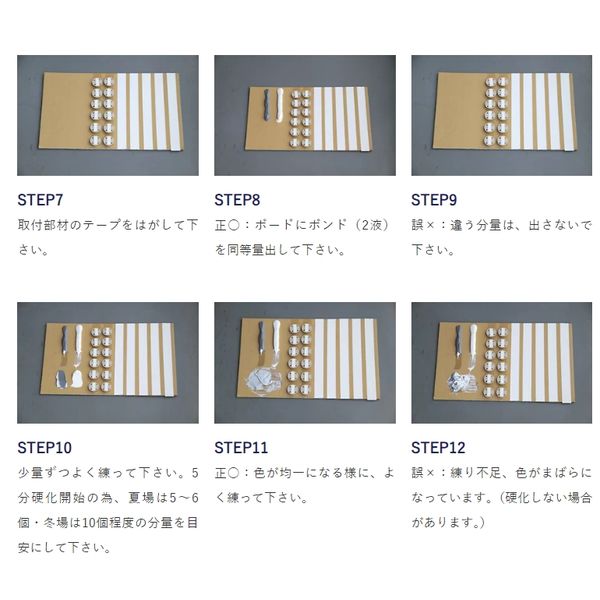 STEP7
取付部材のテープをはがして下さい。

STEP8
正○：ボードにボンド（2液）を同等量出して下さい。

STEP9
誤×：違う分量は、出さないで下さい。

STEP10
少量ずつよく練って下さい。5分硬化開始の為、夏場は5～6個・冬場は10個程度の分量を目安にして下さい。

STEP11
正○：色が均一になる様に、よく練って下さい。

STEP12
誤×：練り不足、色がまばらになっています。（硬化しない場合があります。）