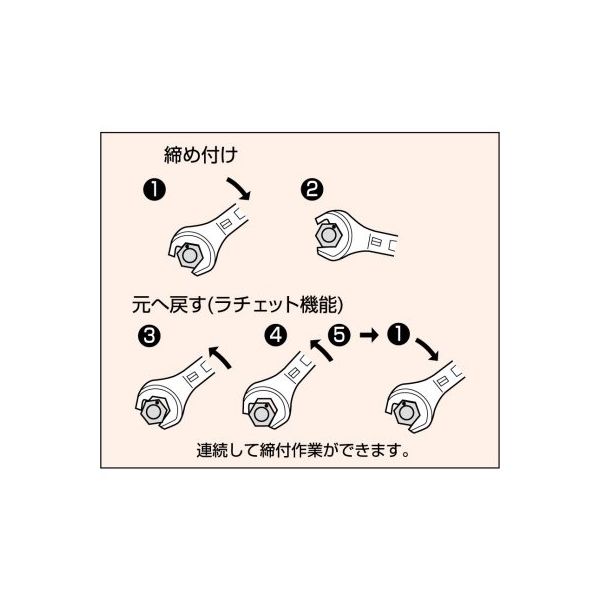 締め付け

❶

❷

元へ戻す(ラチェット機能)

❸

❹

❺ → ❶

連続して締付作業ができます。