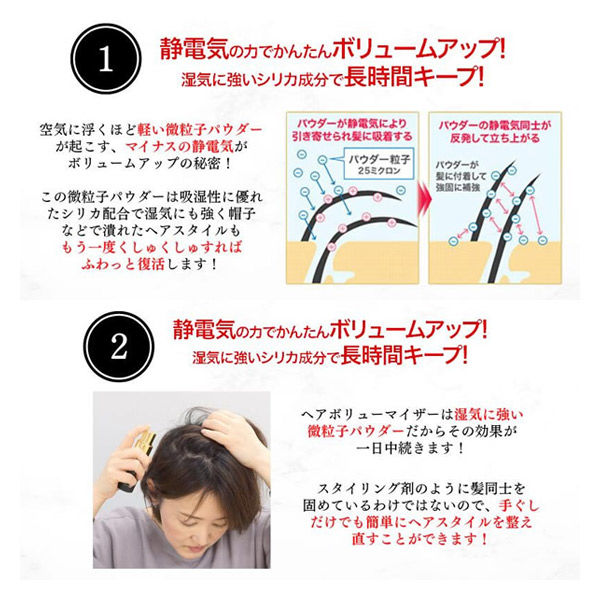 1

静電気の力でかんたんボリュームアップ!
湿気に強いシリカ成分で長時間キープ!

空気に浮くほど軽い微粒子パウダーが起こす、マイナスの静電気がボリュームアップの秘密!

この微粒子パウダーは吸湿性に優れたシリカ配合で湿気にも強く帽子などで潰れたヘアスタイルももう一度くしゅくしゅすればふわっと復活します!

パウダーが静電気により引き寄せられ髪に吸着する

パウダー粒子 25ミクロン

パウダーの静電気同士が反発して立ち上がる

パウダーが髪に付着して強固に補強

2

静電気の力でかんたんボリュームアップ!
湿気に強いシリカ成分で長時間キープ!

ヘアボリューマイザーは湿気に強い微粒子パウダーだからその効果が一日中続きます!

スタイリング剤のように髪同士を固めているわけではないので、手ぐしだけでも簡単にヘアスタイルを整え直すことができます!