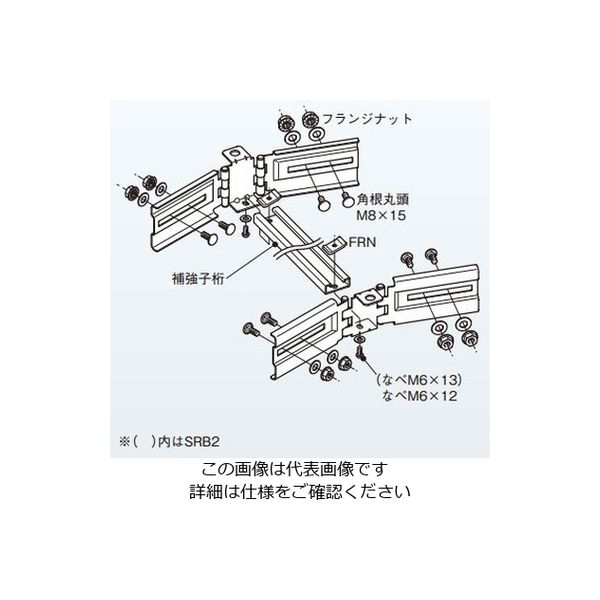 フランジナット

角根丸頭
M8×15

FRN

補強子桁

(なべM6×13)
なべM6×12

※( )内はSRB2

この画像は代表画像です
詳細は仕様をご確認ください