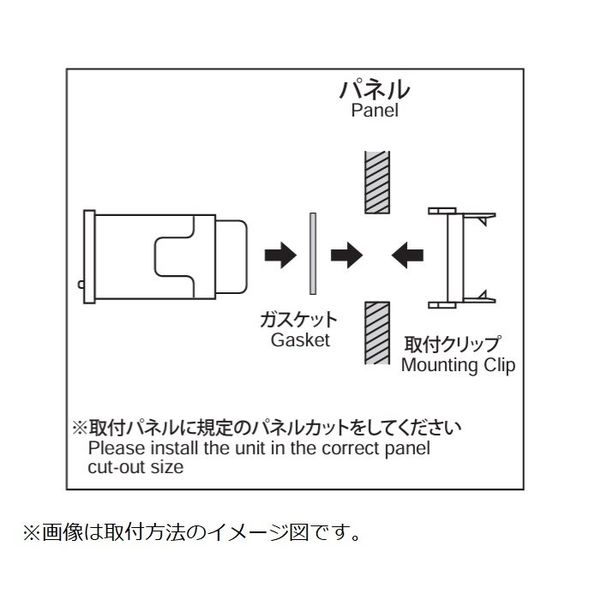 パネル
Panel

ガスケット
Gasket

取付クリップ
Mounting Clip

※取付パネルに規定のパネルカットをしてください
Please install the unit in the correct panel cut-out size

※画像は取付方法のイメージ図です。