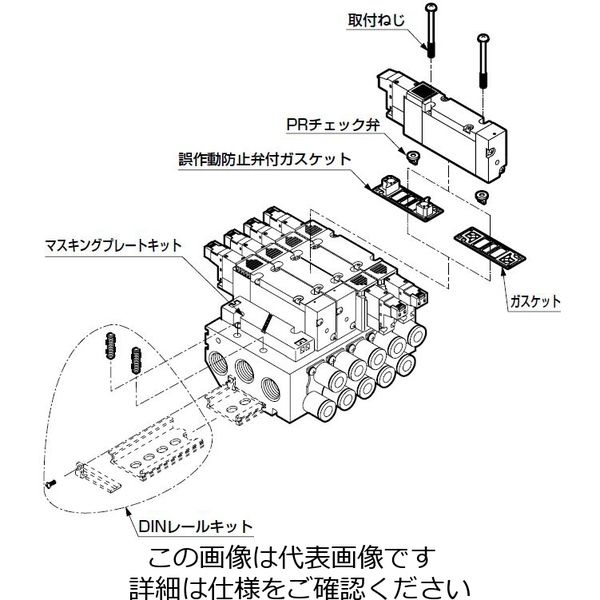 取付ねじ

PRチェック弁

誤作動防止弁付ガスケット

マスキングプレートキット

ガスケット

DINレールキット

この画像は代表画像です
詳細は仕様をご確認ください