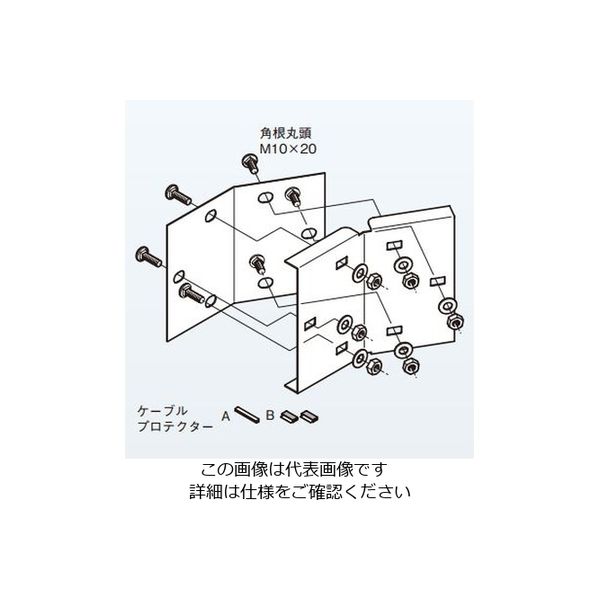 角根丸頭
M10×20

ケーブル
プロテクター
A
B

この画像は代表画像です
詳細は仕様をご確認ください