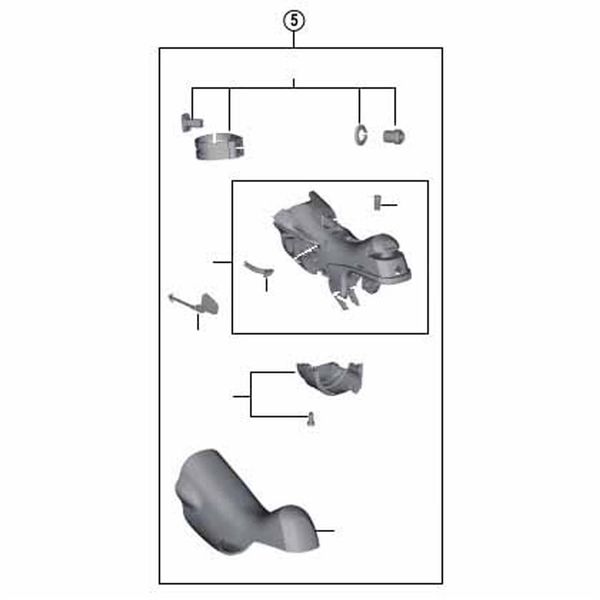 5