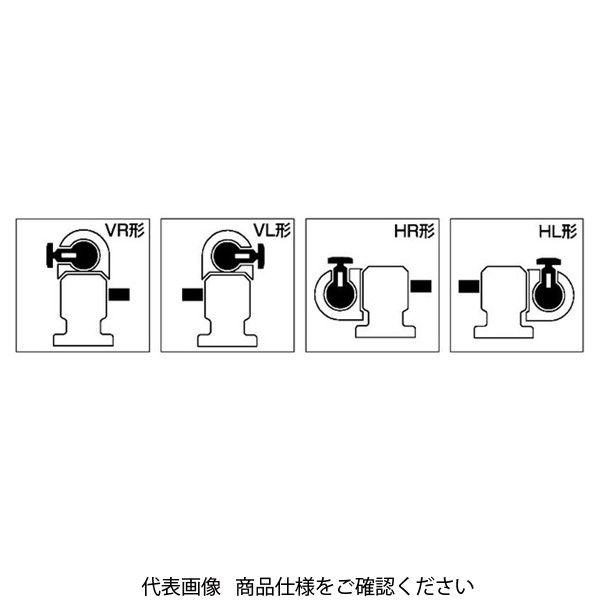 VR形

VL形

HR形

HL形

代表画像　商品仕様をご確認ください