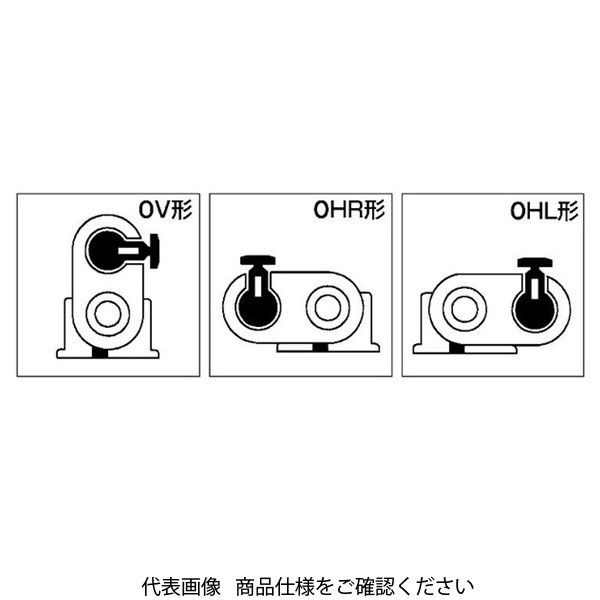 OV形

OHR形

OHL形

代表画像　商品仕様をご確認ください