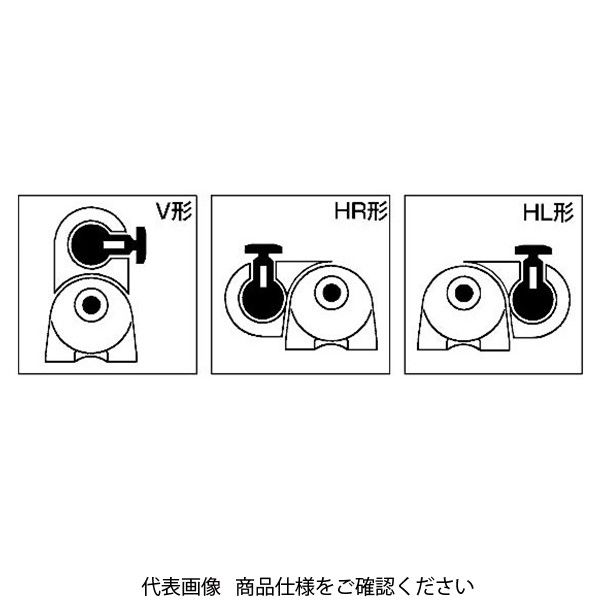 V形

HR形

HL形

代表画像　商品仕様をご確認ください