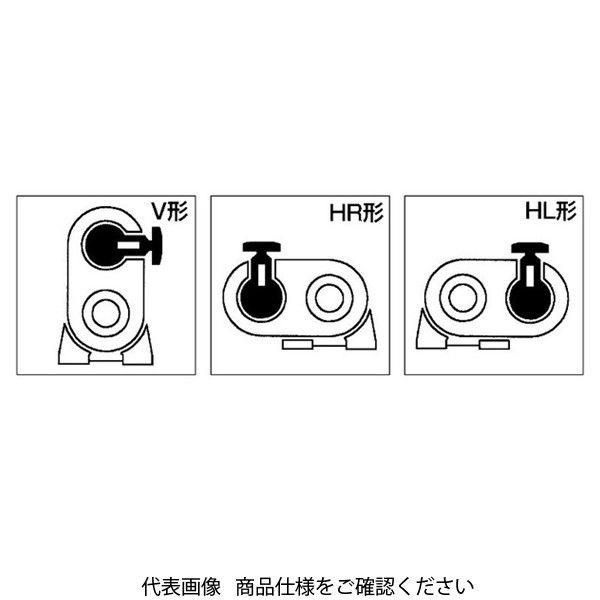 V形

HR形

HL形

代表画像　商品仕様をご確認ください