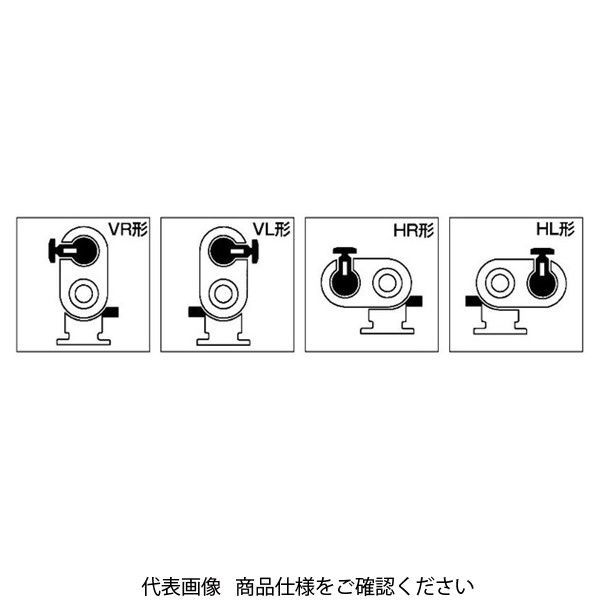 VR形

VL形

HR形

HL形

代表画像　商品仕様をご確認ください