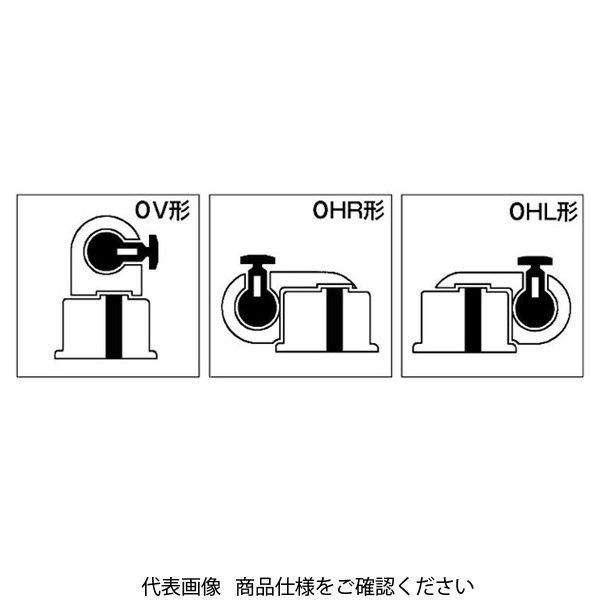 OV形

OHR形

OHL形

代表画像　商品仕様をご確認ください