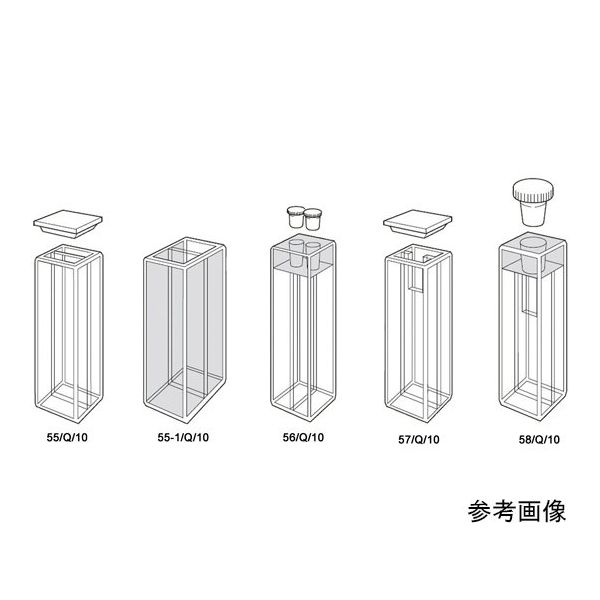 55/Q/10

55-1/Q/10

56/Q/10

57/Q/10

58/Q/10

参考画像