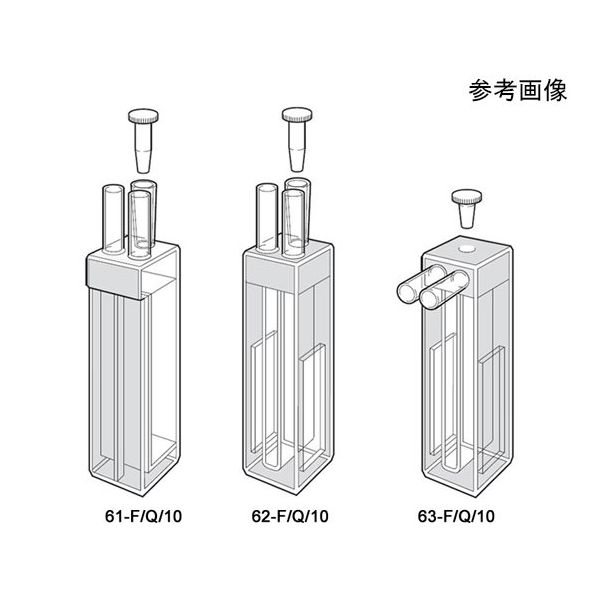 参考画像

61-F/Q/10

62-F/Q/10

63-F/Q/10