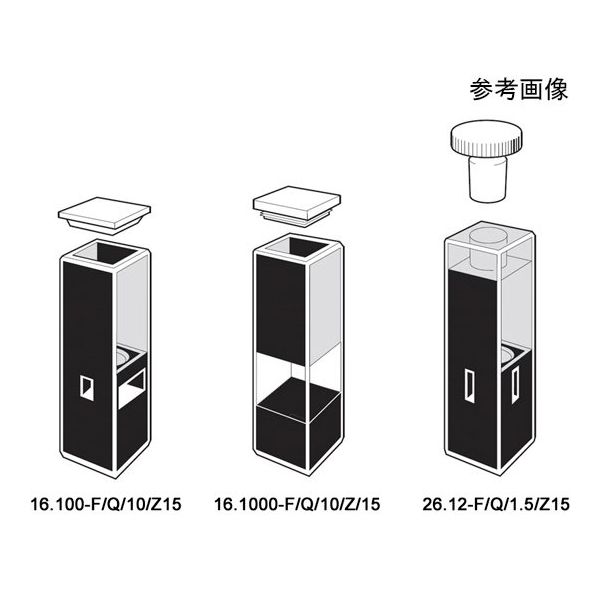 参考画像

16.100-F/Q/10/Z15

16.1000-F/Q/10/Z/15

26.12-F/Q/1.5/Z15