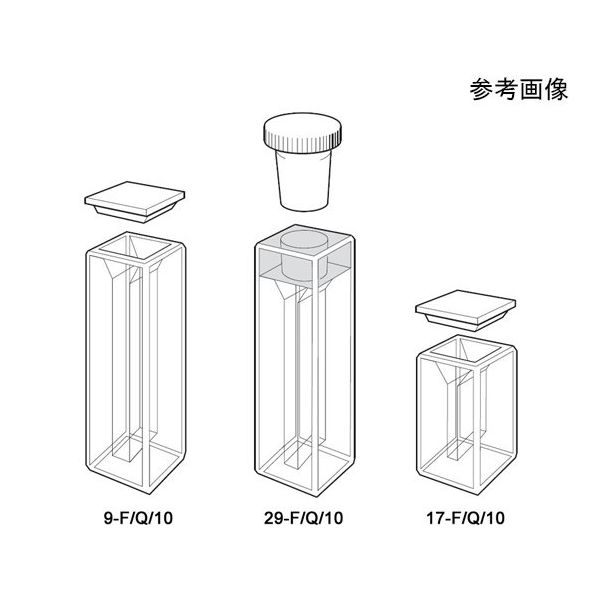 参考画像

9-F/Q/10

29-F/Q/10

17-F/Q/10