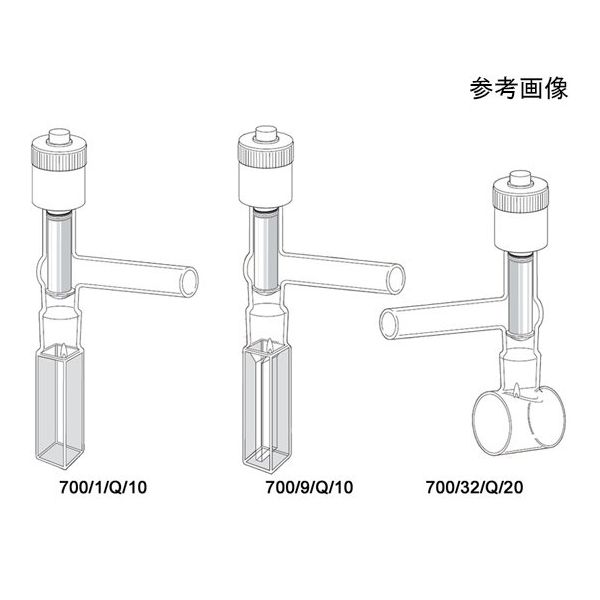 参考画像

700/1/Q/10

700/9/Q/10

700/32/Q/20