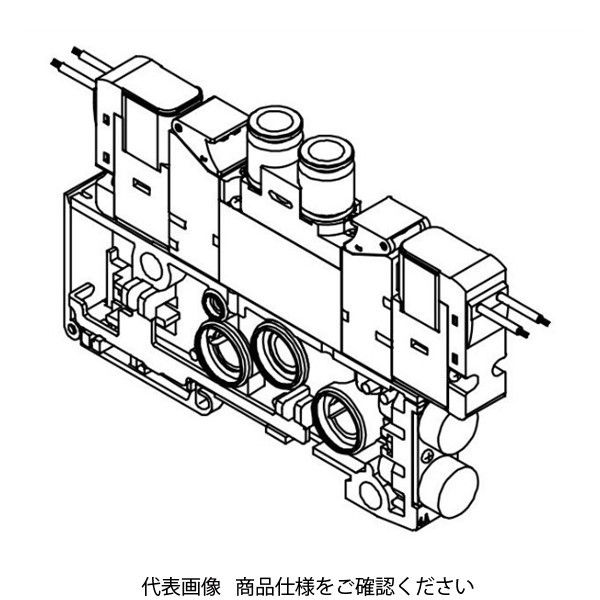 代表画像　商品仕様をご確認ください