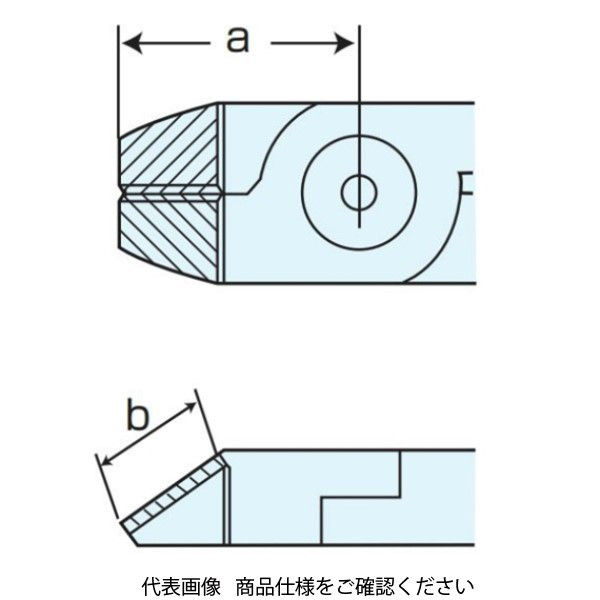 a

b

代表画像　商品仕様をご確認ください