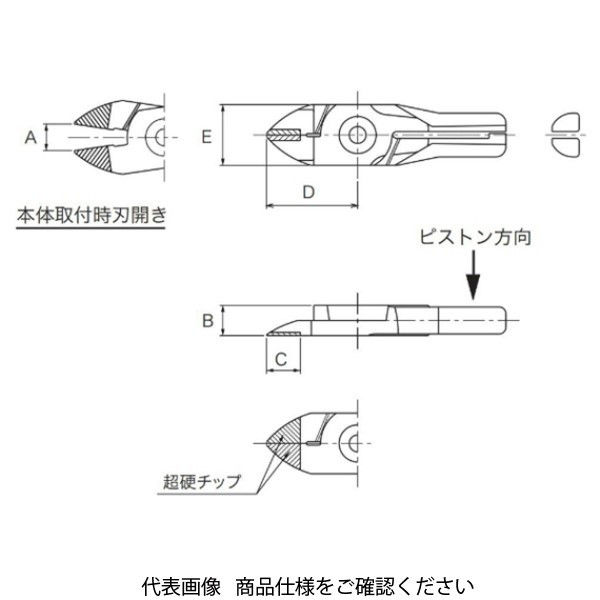 A

E

D

本体取付時刃開き

ピストン方向

B

C

超硬チップ

代表画像　商品仕様をご確認ください