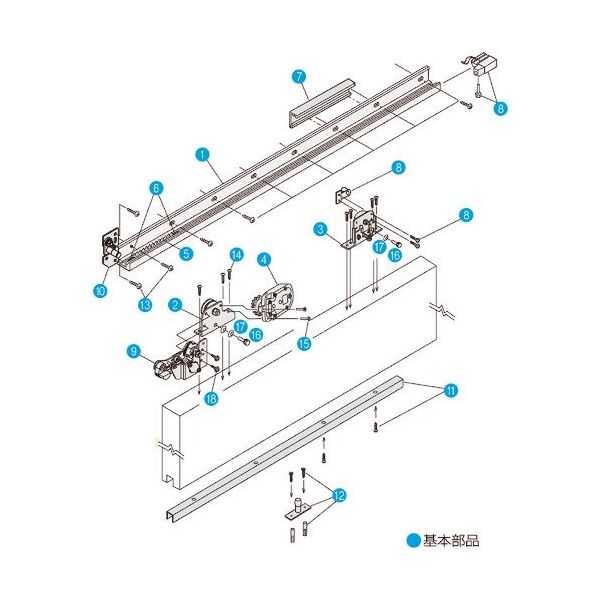 7
8
1
8
6
8
3
17
16
5
14
4
10
13
2
17
16
15
9
18
11
12
基本部品