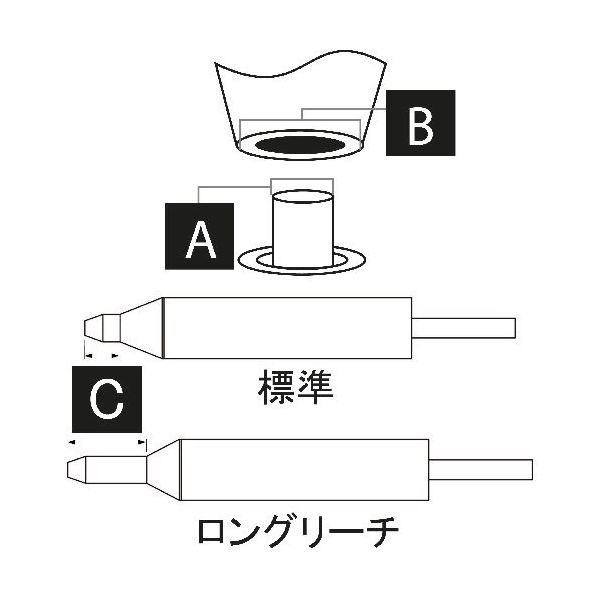 B

A

標準

C

ロングリーチ