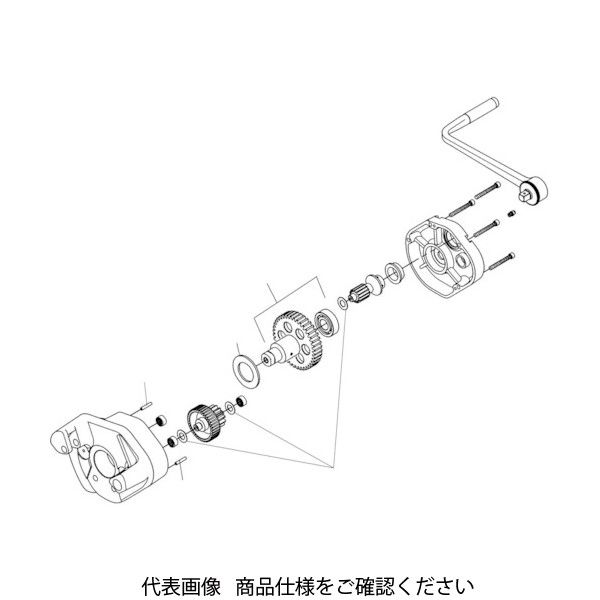 代表画像　商品仕様をご確認ください