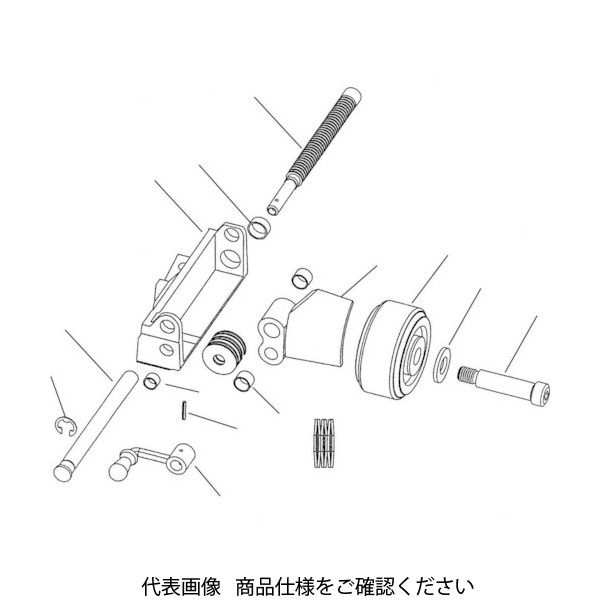 代表画像　商品仕様をご確認ください