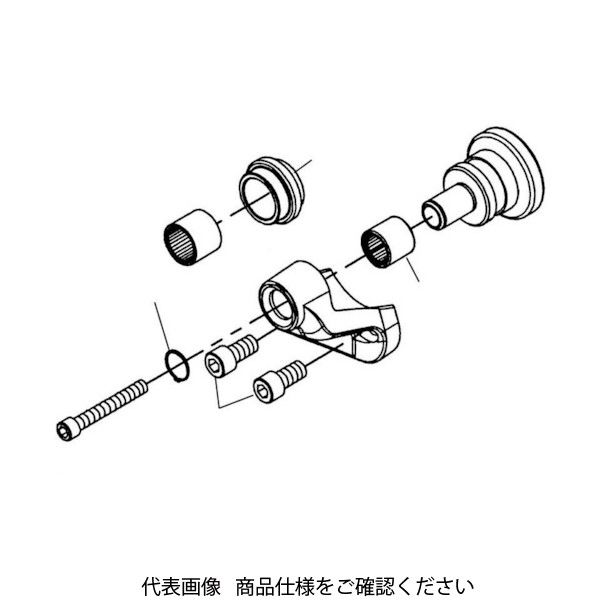 代表画像　商品仕様をご確認ください