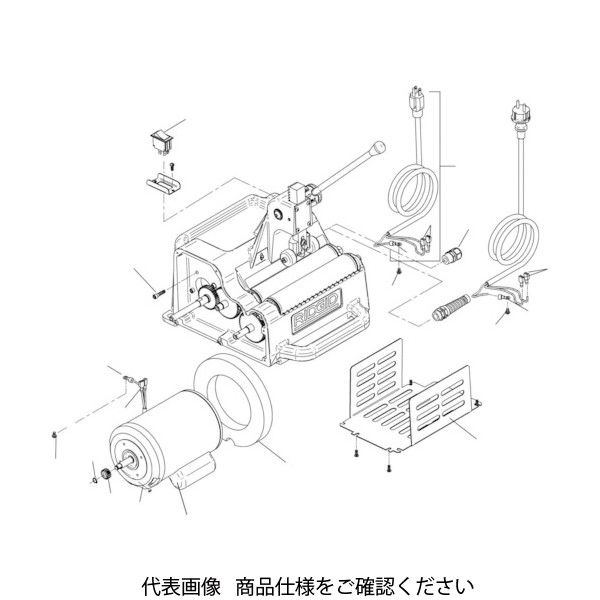 RIDGID

代表画像　商品仕様をご確認ください