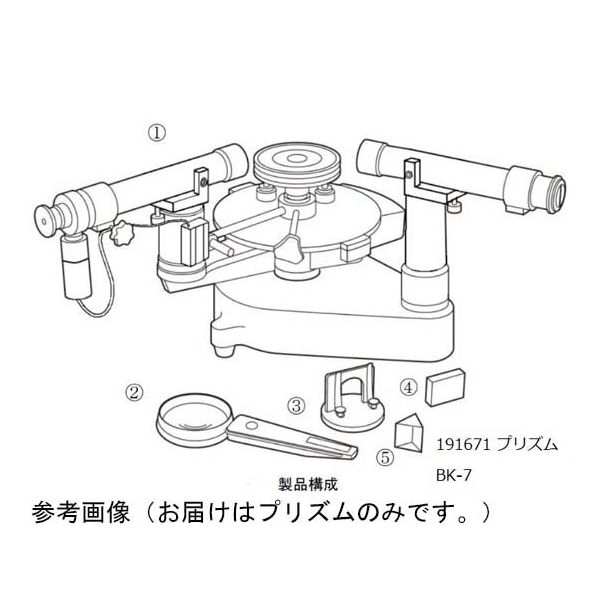 ①

②

③

④

⑤

191671 プリズム

BK-7

製品構成

参考画像（お届けはプリズムのみです。）