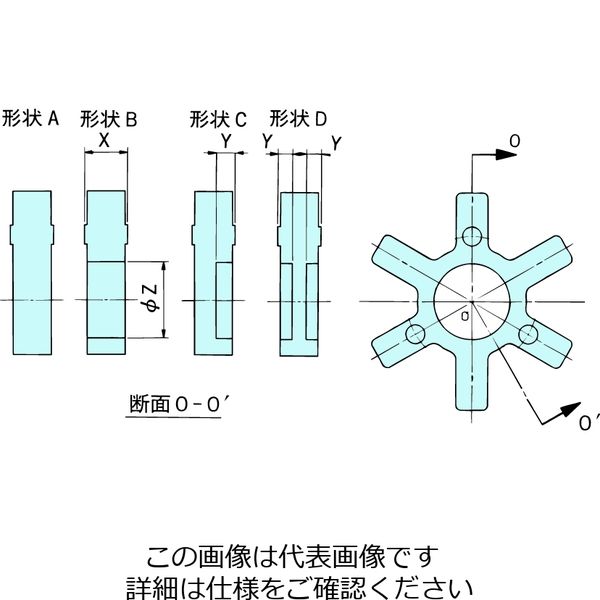 形状 A

形状 B
X

形状 C
Y

形状 D
Y
Y

$\phi Z$

断面 O－O′

O
O
O′

この画像は代表画像です
詳細は仕様をご確認ください